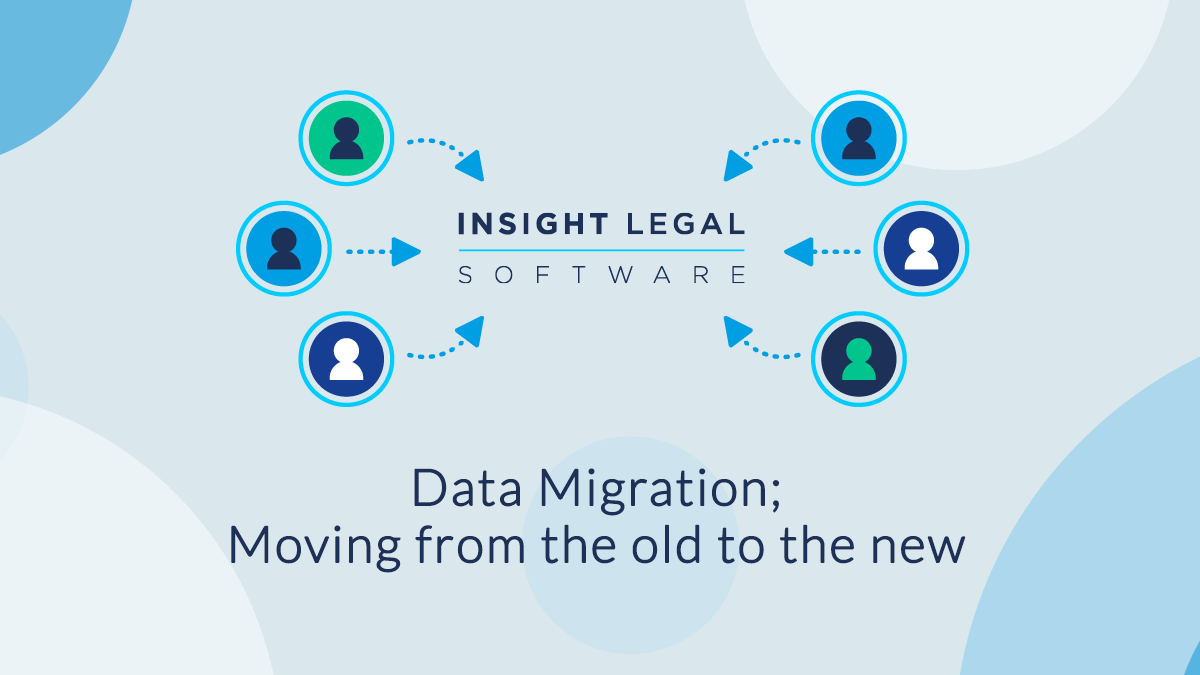 INSIGHT LEGAL
SOFTWARE

Data Migration;
Moving from the old to the new